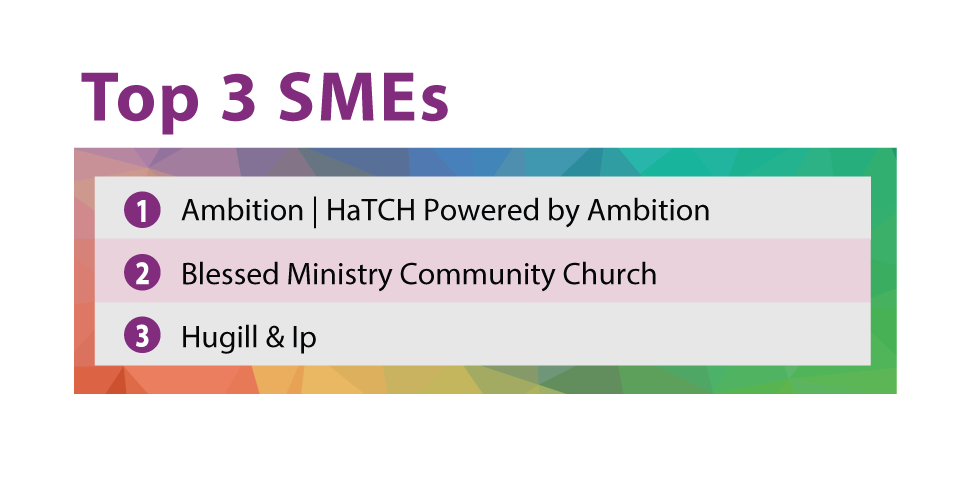 Top 3 SMEs

1 Ambition | HaTCH Powered by Ambition

2 Blessed Ministry Community Church

3 Hugill & Ip